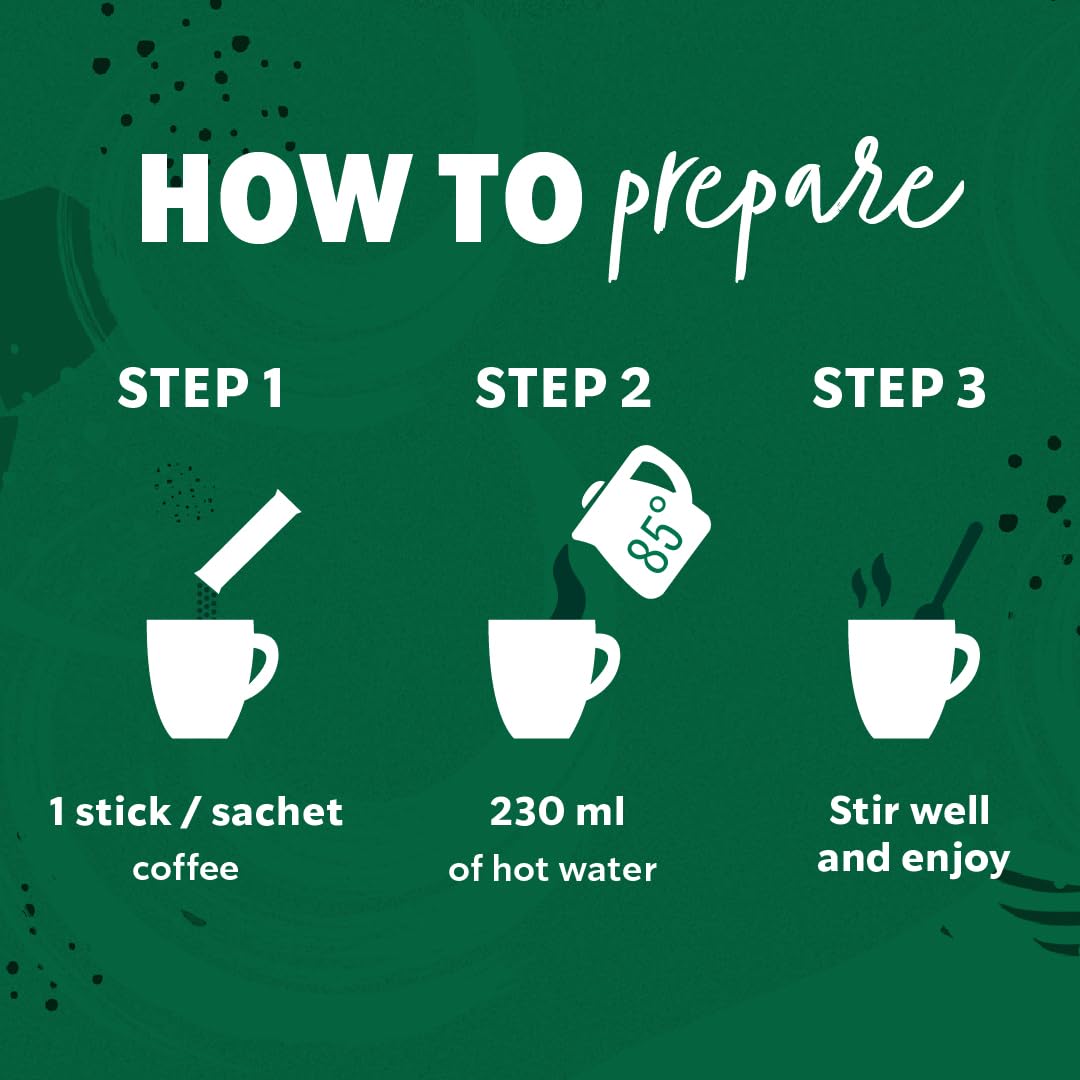 HOW TO prepare

STEP 1

1 stick / sachet
coffee

STEP 2

85°

230 ml
of hot water

STEP 3

Stir well
and enjoy