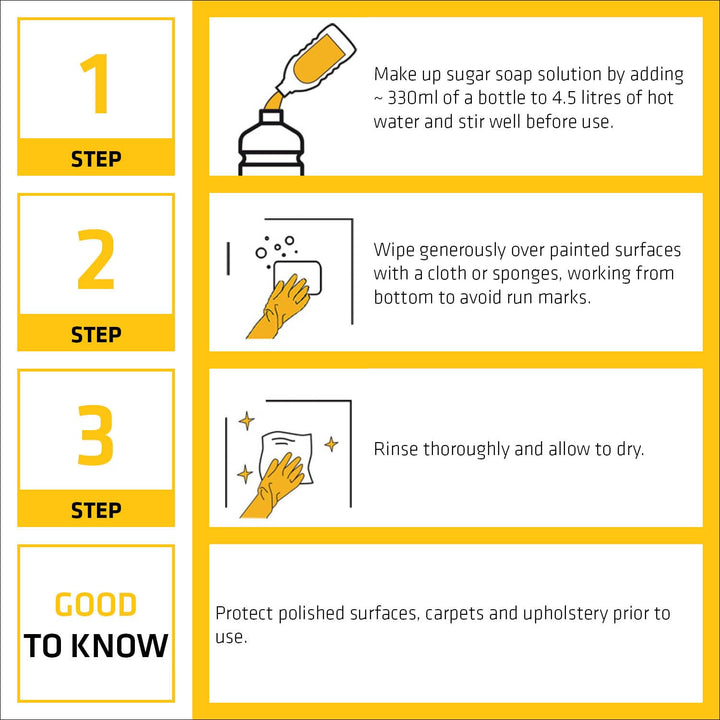 1
STEP

Make up sugar soap solution by adding ~ 330ml of a bottle to 4.5 litres of hot water and stir well before use.

2
STEP

Wipe generously over painted surfaces with a cloth or sponges, working from bottom to avoid run marks.

3
STEP

Rinse thoroughly and allow to dry.

GOOD
TO KNOW

Protect polished surfaces, carpets and upholstery prior to use.