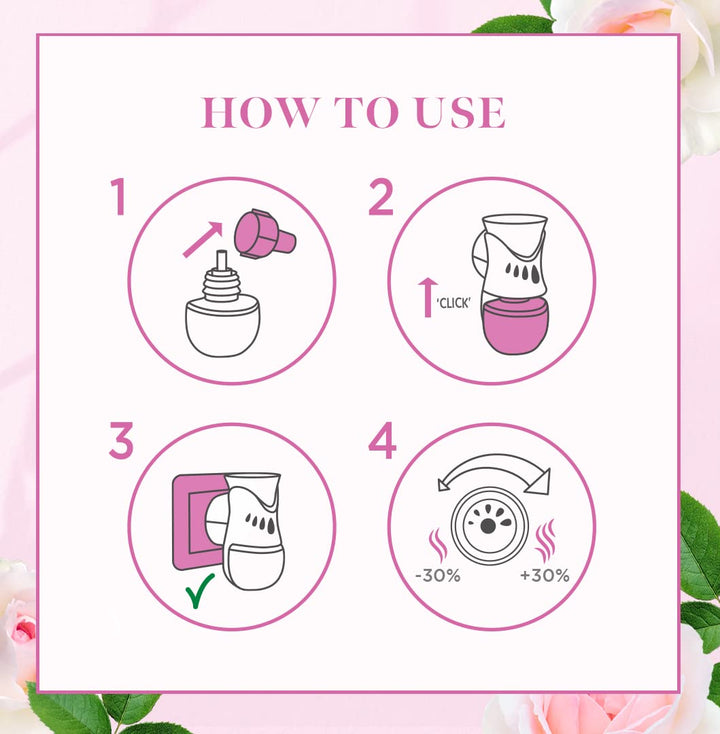 HOW TO USE

1

2

'CLICK'

3

4

-30%

+30%