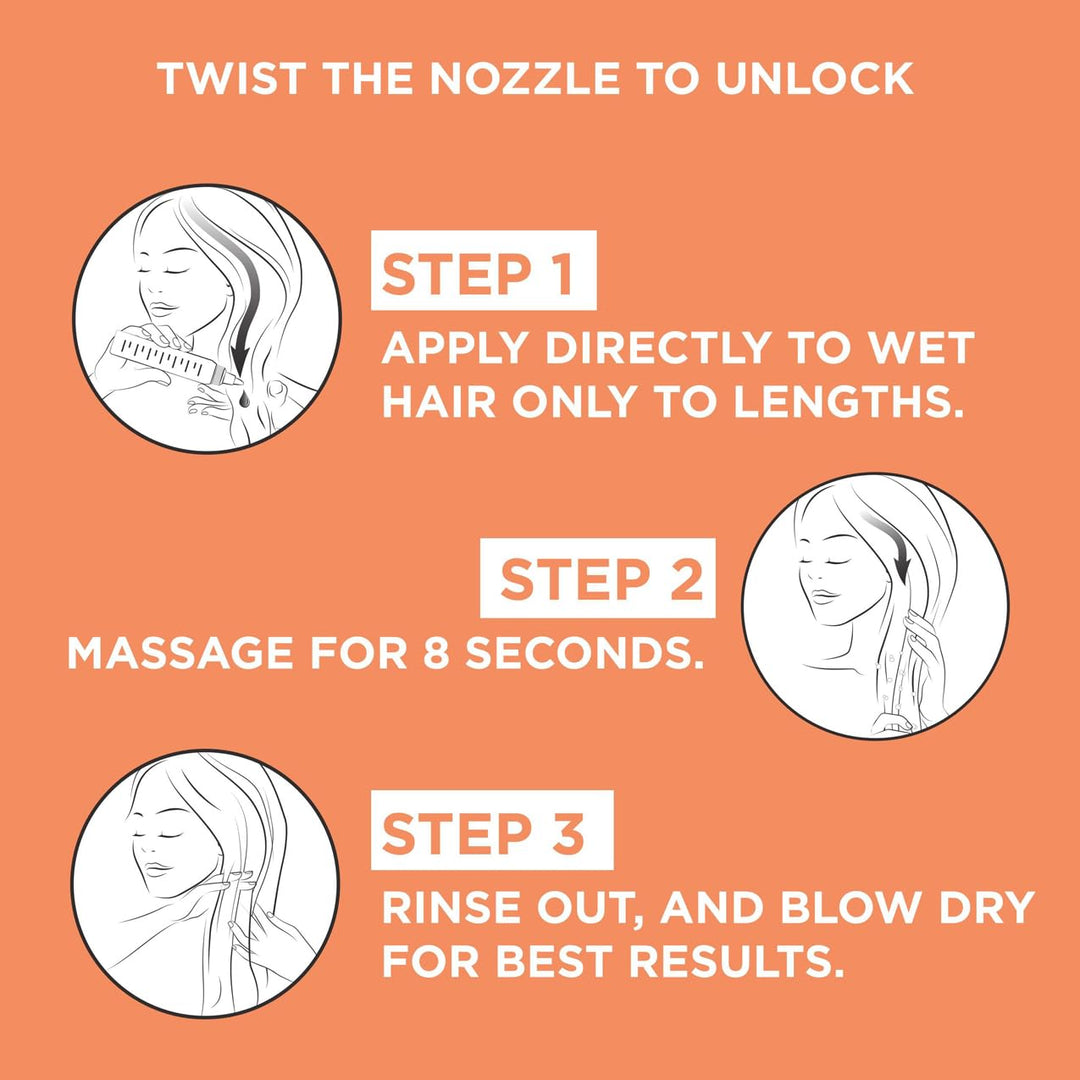 TWIST THE NOZZLE TO UNLOCK

STEP 1
APPLY DIRECTLY TO WET HAIR ONLY TO LENGTHS.

STEP 2
MASSAGE FOR 8 SECONDS.

STEP 3
RINSE OUT, AND BLOW DRY FOR BEST RESULTS.