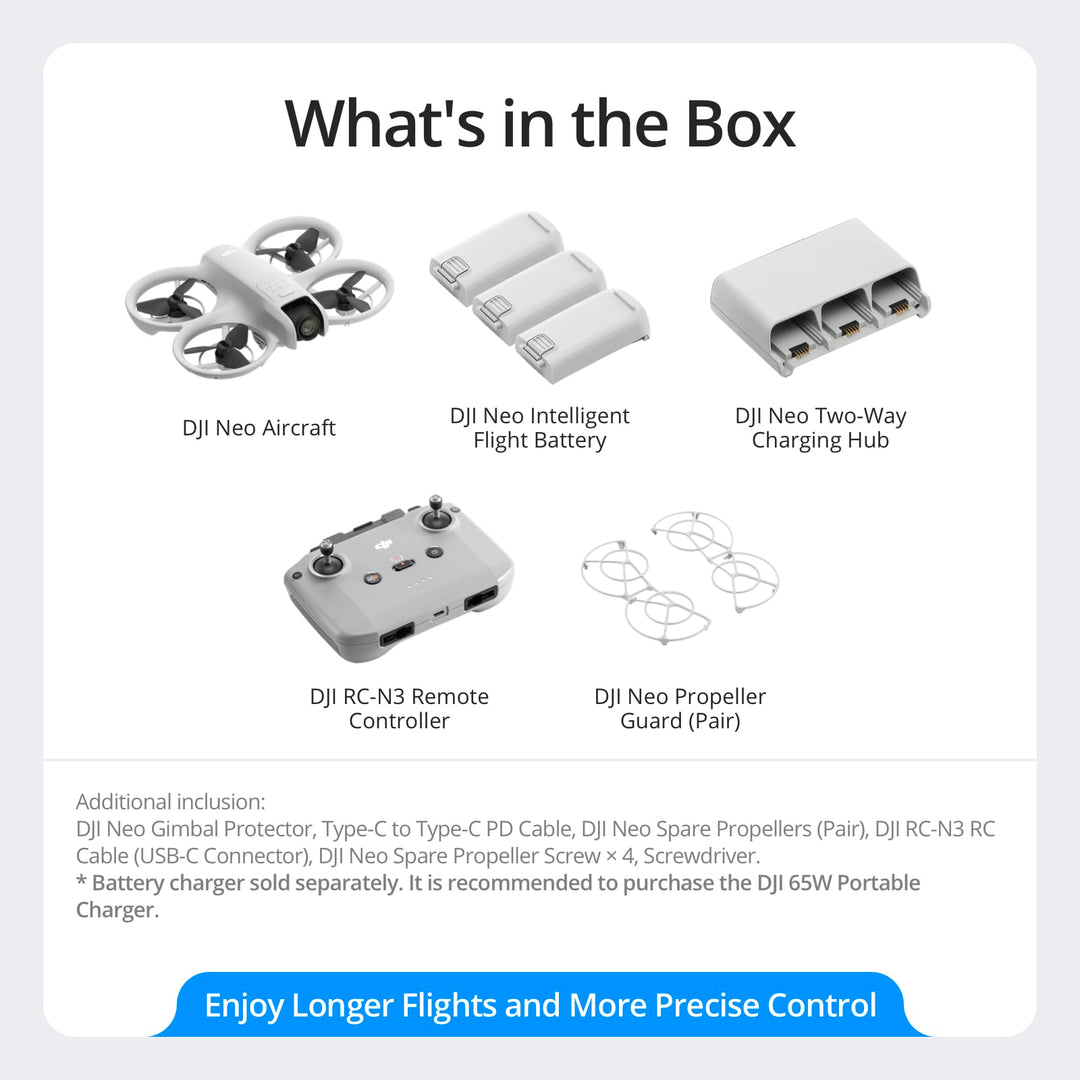 What's in the Box

DJI Neo Aircraft

DJI Neo Intelligent Flight Battery

DJI Neo Two-Way Charging Hub

DJI RC-N3 Remote Controller

DJI Neo Propeller Guard (Pair)

Additional inclusion:
DJI Neo Gimbal Protector, Type-C to Type-C PD Cable, DJI Neo Spare Propellers (Pair), DJI RC-N3 RC Cable (USB-C Connector), DJI Neo Spare Propeller Screw × 4, Screwdriver.
* Battery charger sold separately. It is recommended to purchase the DJI 65W Portable Charger.

Enjoy Longer Flights and More Precise Control