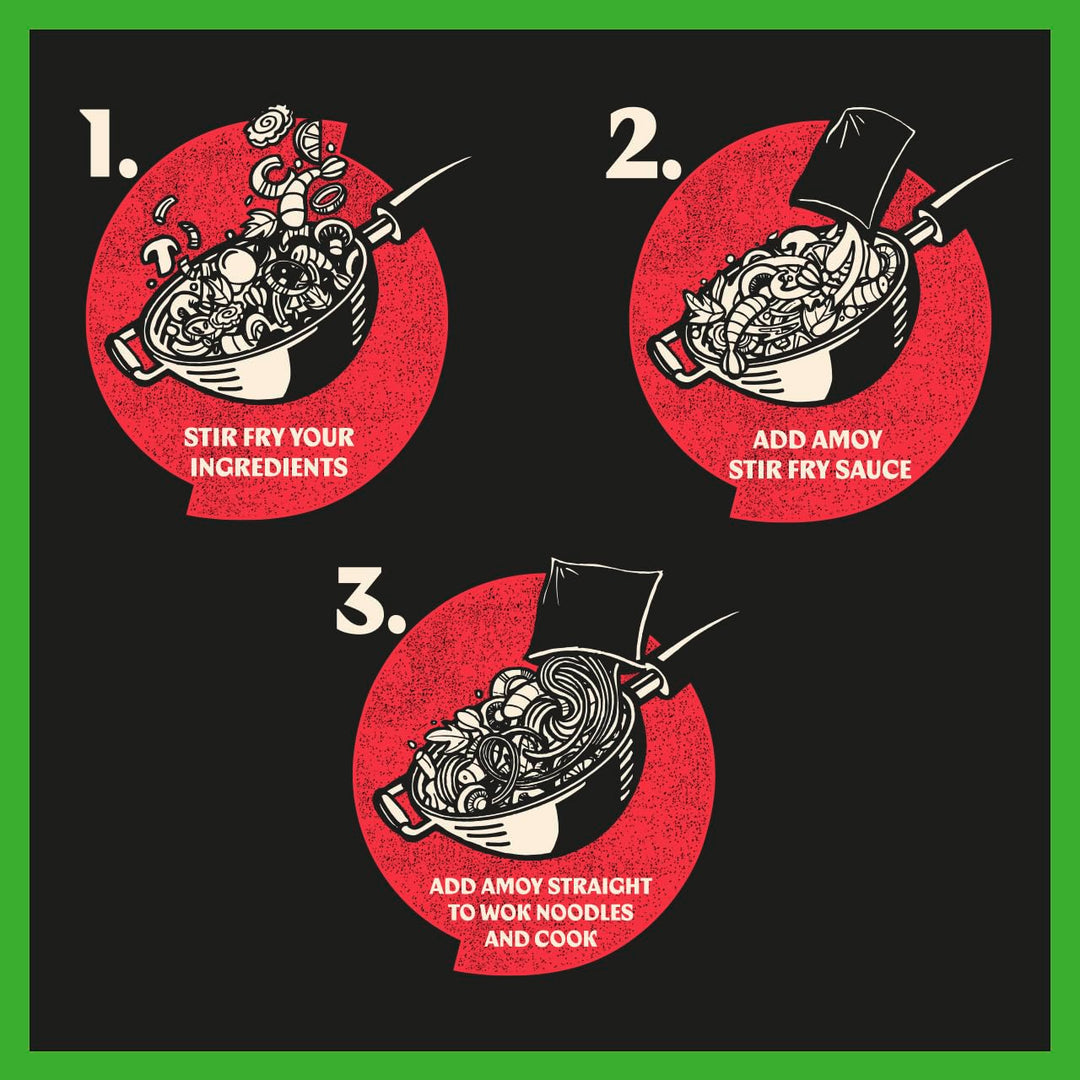 1.

STIR FRY YOUR INGREDIENTS

2.

ADD AMOY STIR FRY SAUCE

3.

ADD AMOY STRAIGHT TO WOK NOODLES AND COOK