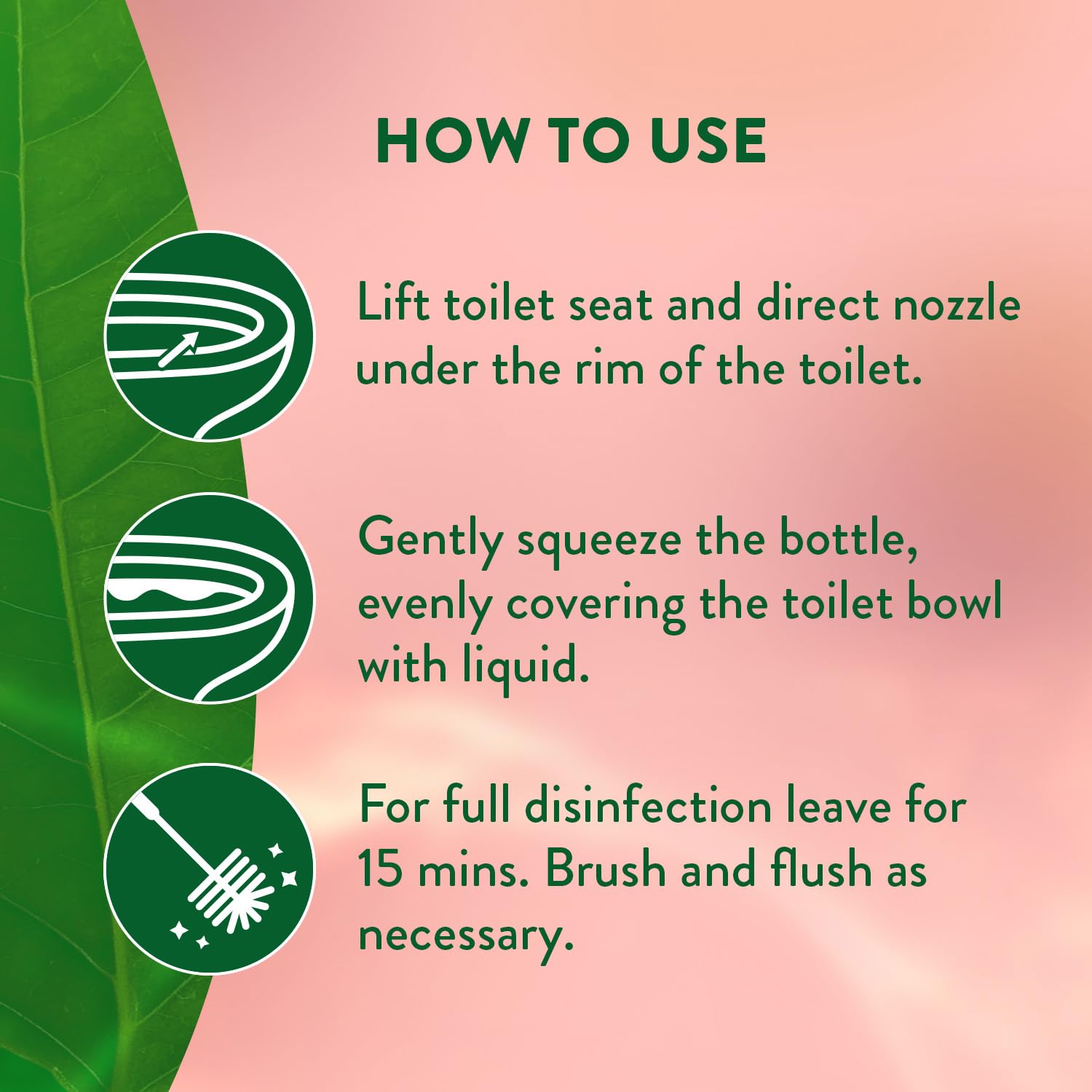 HOW TO USE

Lift toilet seat and direct nozzle under the rim of the toilet.

Gently squeeze the bottle, evenly covering the toilet bowl with liquid.

For full disinfection leave for 15 mins. Brush and flush as necessary.