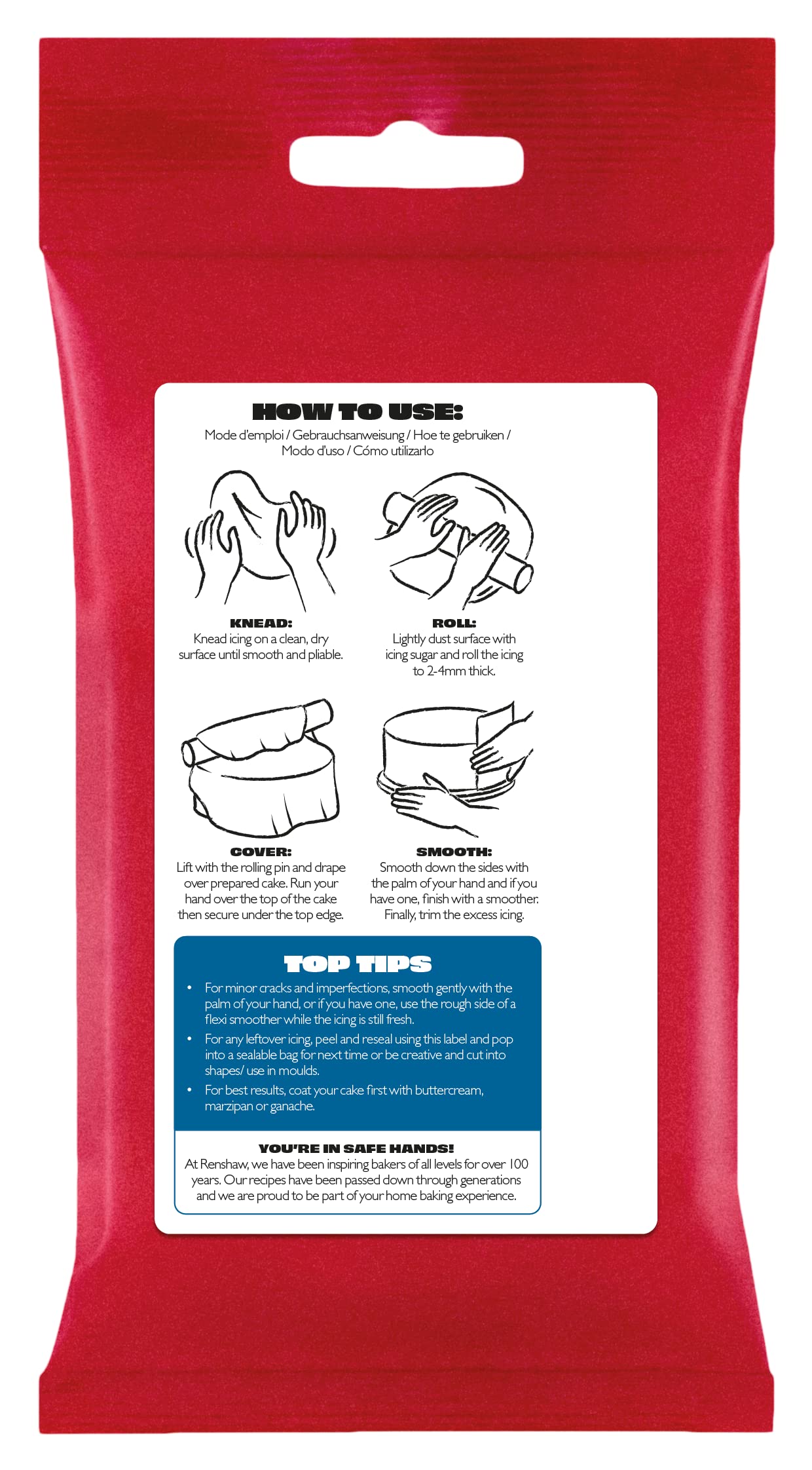 HOW TO USE:
Mode d'emploi / Gebrauchsanweisung / Hoe te gebruiken / Modo d'uso / Cómo utilizarlo

KNEAD:
Knead icing on a clean, dry surface until smooth and pliable.

ROLL:
Lightly dust surface with icing sugar and roll the icing to 2-4mm thick.

COVER:
Lift with the rolling pin and drape over prepared cake. Run your hand over the top of the cake then secure under the top edge.

SMOOTH:
Smooth down the sides with the palm of your hand and if you have one, finish with a smoother. Finally, trim the excess icing.

TOP TIPS
• For minor cracks and imperfections, smooth gently with the palm of your hand, or if you have one, use the rough side of a flexi smoother while the icing is still fresh.
• For any leftover icing, peel and reseal using this label and pop into a sealable bag for next time or be creative and cut into shapes/ use in moulds.
• For best results, coat your cake first with buttercream, marzipan or ganache.

YOU'RE IN SAFE HANDS!
At Renshaw, we have been inspiring bakers of all levels for over 100 years. Our recipes have been passed down through generations and we are proud to be part of your home baking experience.