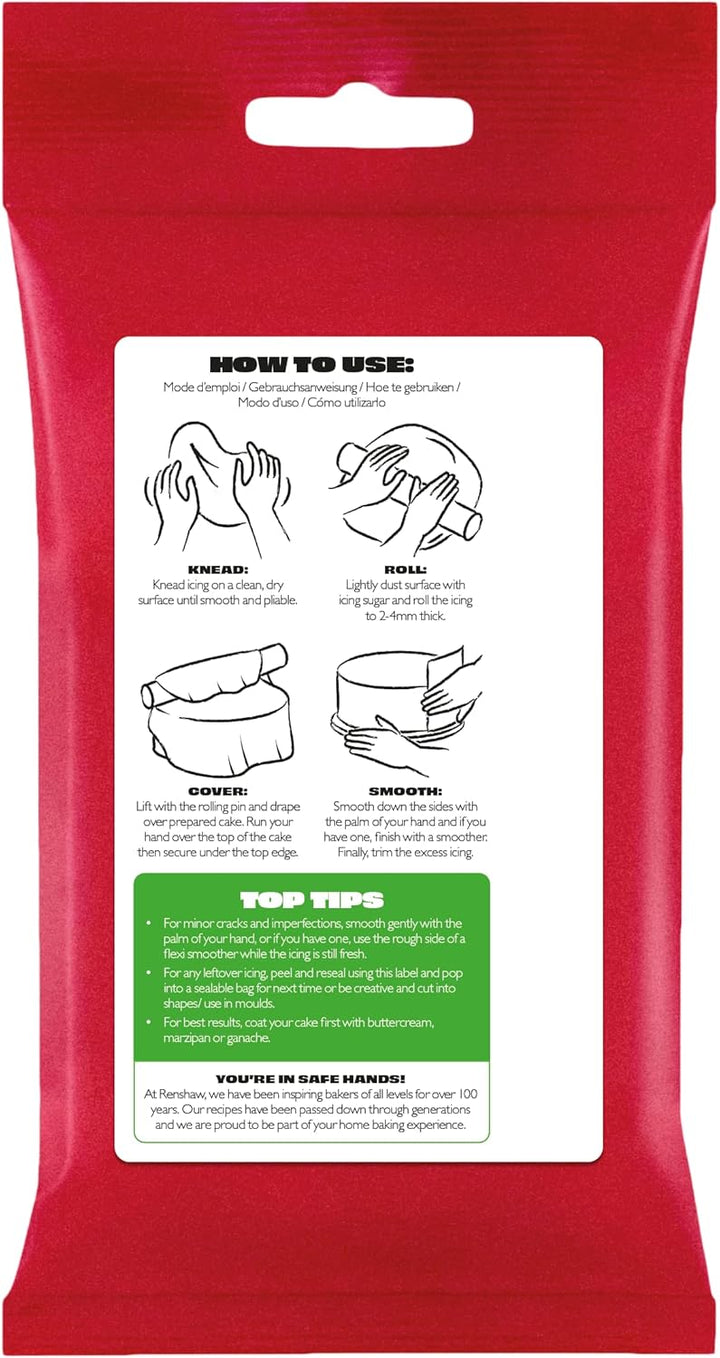 HOW TO USE:
Mode d'emploi / Gebrauchsanweisung / Hoe te gebruiken / Modo d'uso / Cómo utilizarlo

KNEAD:
Knead icing on a clean, dry surface until smooth and pliable.

ROLL:
Lightly dust surface with icing sugar and roll the icing to 2-4mm thick.

COVER:
Lift with the rolling pin and drape over prepared cake. Run your hand over the top of the cake then secure under the top edge.

SMOOTH:
Smooth down the sides with the palm of your hand and if you have one, finish with a smoother. Finally, trim the excess icing.

TOP TIPS
• For minor cracks and imperfections, smooth gently with the palm of your hand, or if you have one, use the rough side of a flexi smoother while the icing is still fresh.
• For any leftover icing, peel and reseal using this label and pop into a sealable bag for next time or be creative and cut into shapes/ use in moulds.
• For best results, coat your cake first with buttercream, marzipan or ganache.

YOU'RE IN SAFE HANDS!
At Renshaw, we have been inspiring bakers of all levels for over 100 years. Our recipes have been passed down through generations and we are proud to be part of your home baking experience.