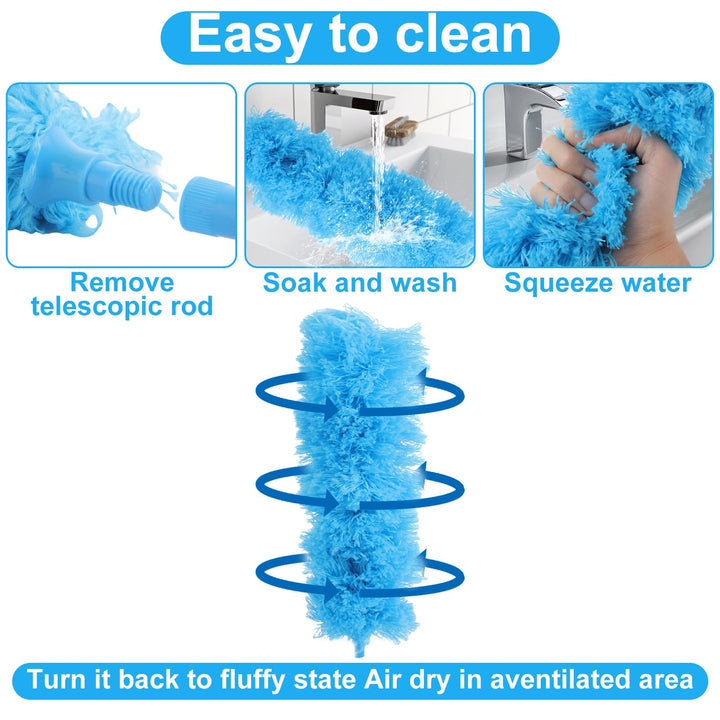 Easy to clean

Remove telescopic rod

Soak and wash

Squeeze water

Turn it back to fluffy state Air dry in aventilated area