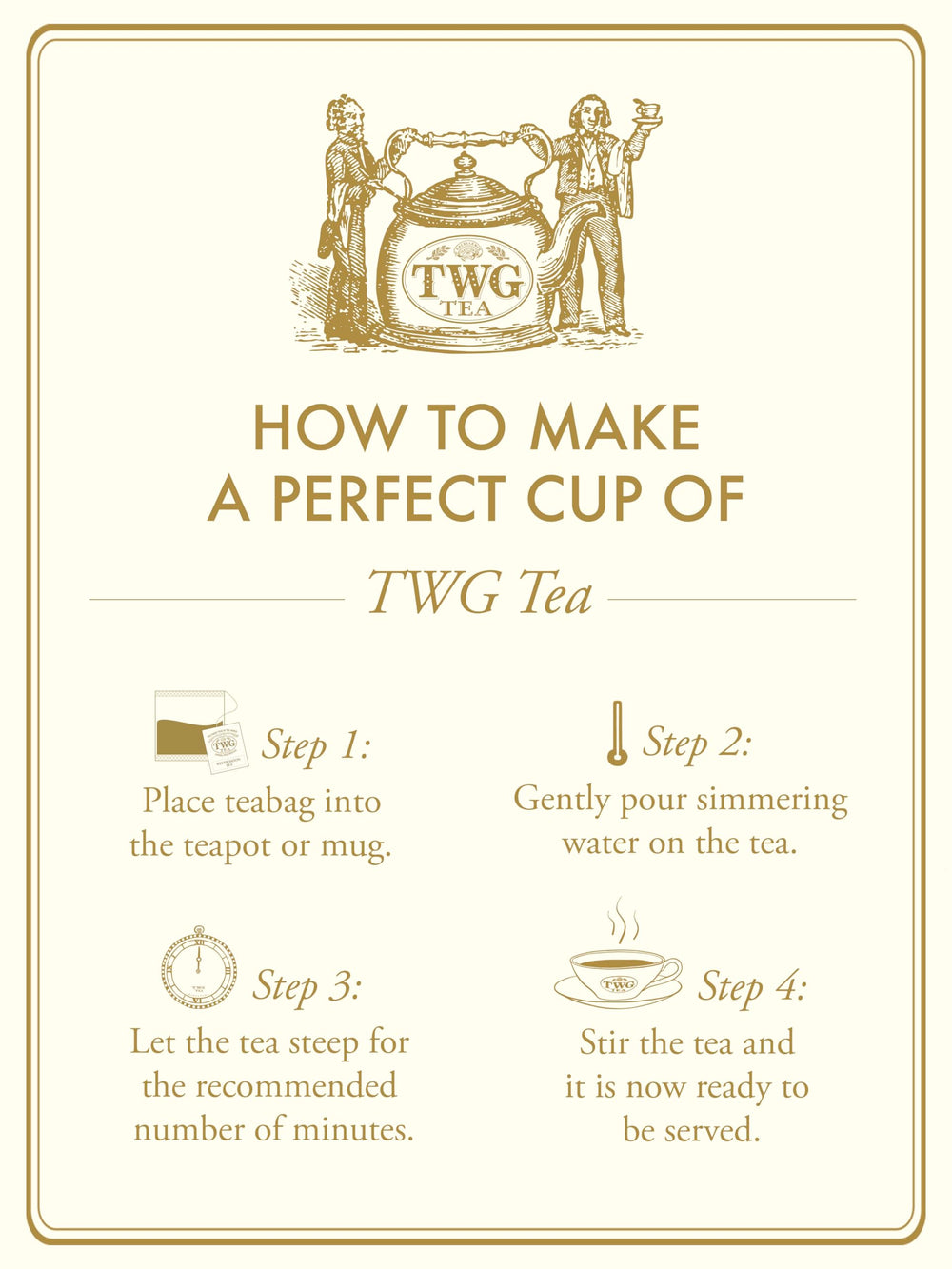 TWG
TEA

HOW TO MAKE
A PERFECT CUP OF

TWG Tea

Step 1:
Place teabag into the teapot or mug.

Step 2:
Gently pour simmering water on the tea.

Step 3:
Let the tea steep for the recommended number of minutes.

Step 4:
Stir the tea and it is now ready to be served.