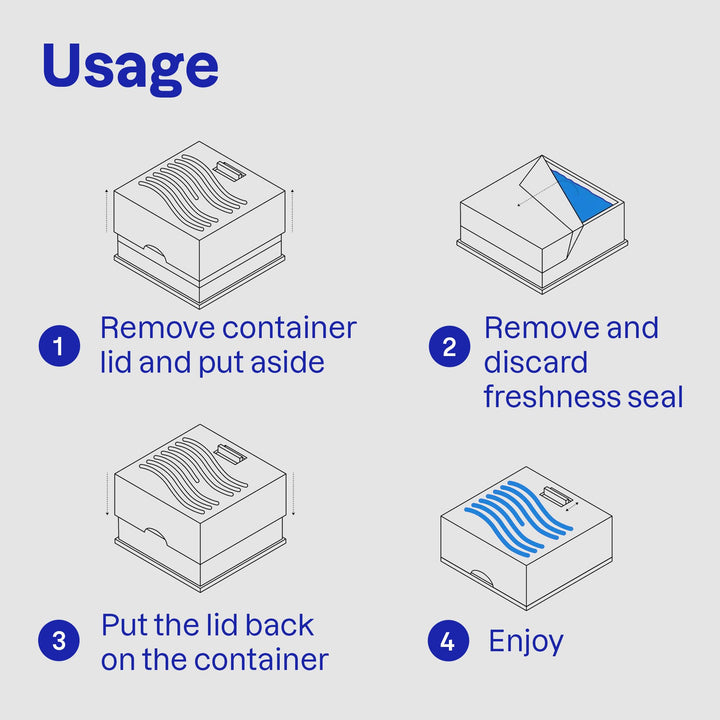 Usage

1 Remove container lid and put aside

2 Remove and discard freshness seal

3 Put the lid back on the container

4 Enjoy