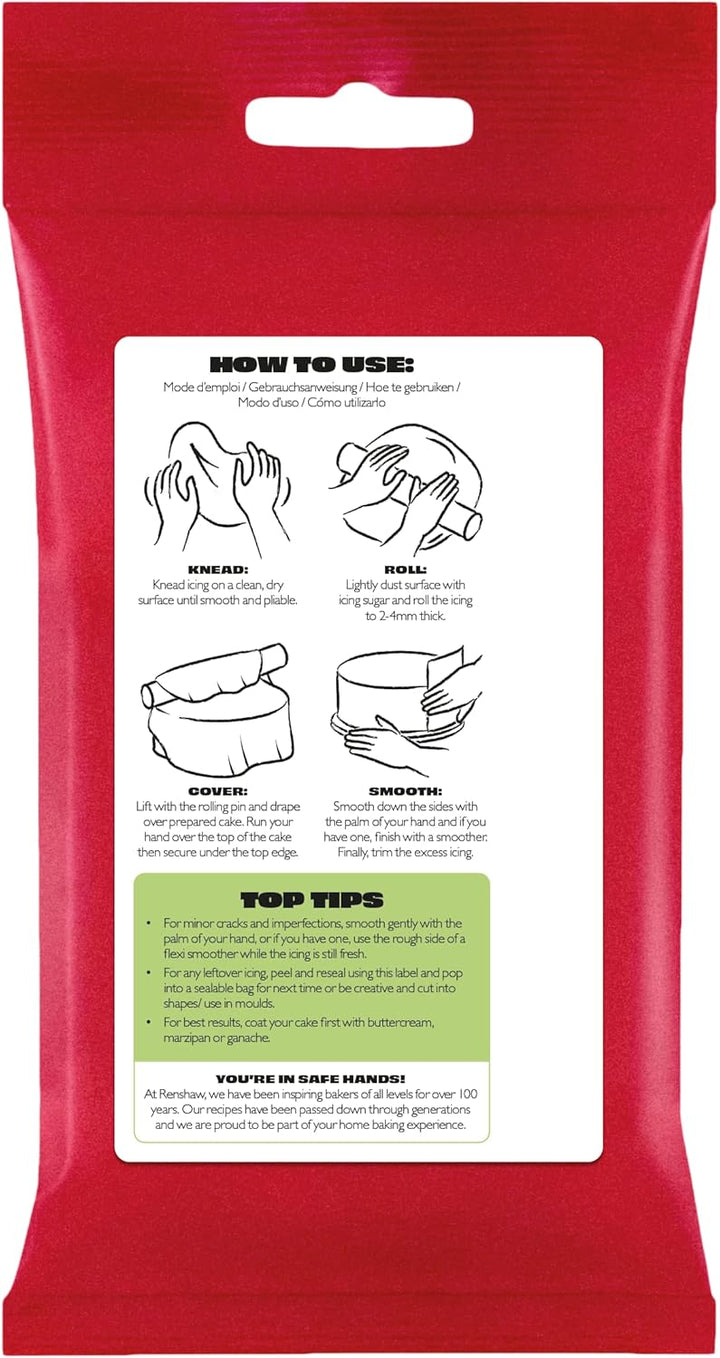 HOW TO USE:
Mode d'emploi / Gebrauchsanweisung / Hoe te gebruiken / Modo d'uso / Cómo utilizarlo

KNEAD:
Knead icing on a clean, dry surface until smooth and pliable.

ROLL:
Lightly dust surface with icing sugar and roll the icing to 2-4mm thick.

COVER:
Lift with the rolling pin and drape over prepared cake. Run your hand over the top of the cake then secure under the top edge.

SMOOTH:
Smooth down the sides with the palm of your hand and if you have one, finish with a smoother. Finally, trim the excess icing.

TOP TIPS

• For minor cracks and imperfections, smooth gently with the palm of your hand, or if you have one, use the rough side of a flexi smoother while the icing is still fresh.
• For any leftover icing, peel and reseal using this label and pop into a sealable bag for next time or be creative and cut into shapes/ use in moulds.
• For best results, coat your cake first with buttercream, marzipan or ganache.

YOU'RE IN SAFE HANDS!
At Renshaw, we have been inspiring bakers of all levels for over 100 years. Our recipes have been passed down through generations and we are proud to be part of your home baking experience.