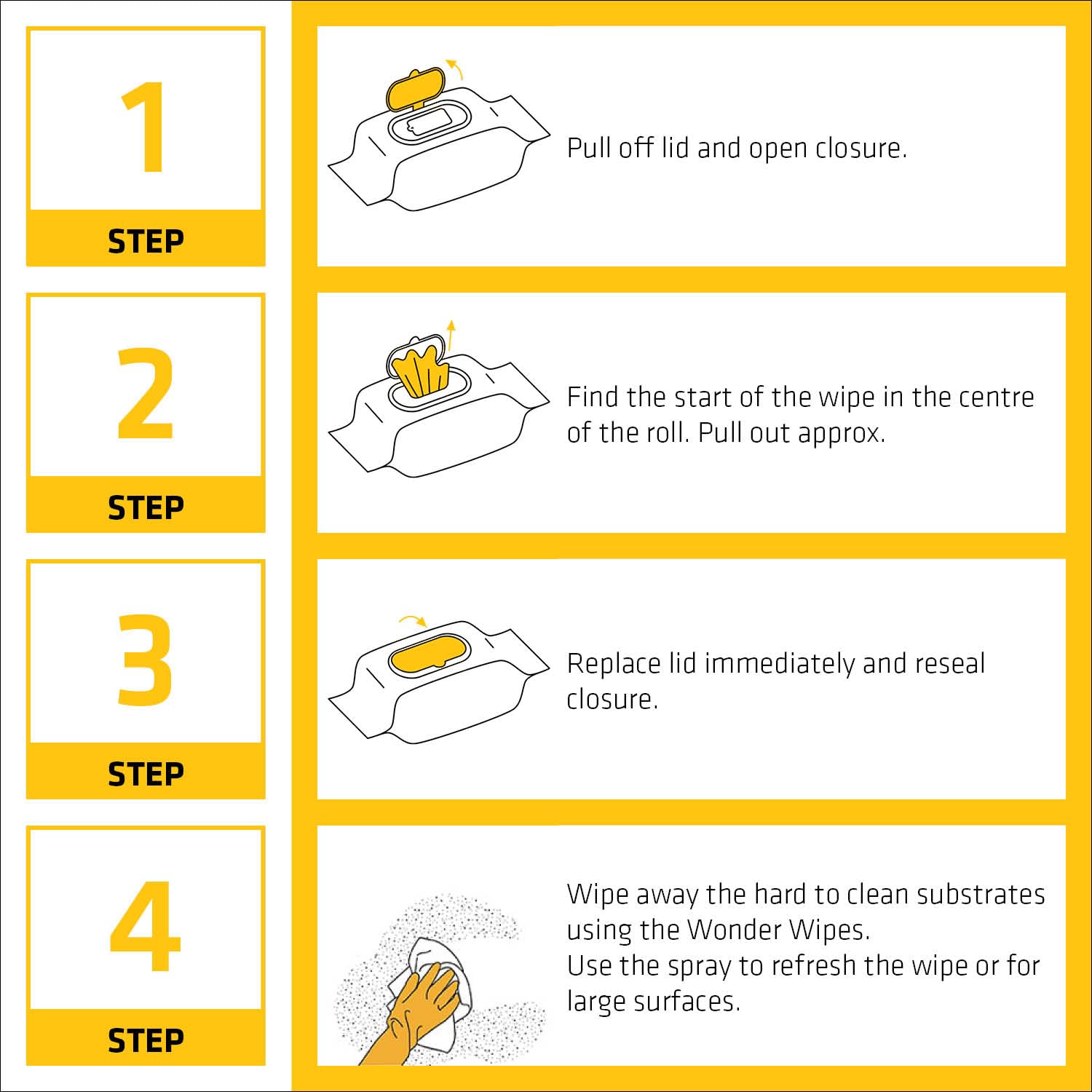 1

STEP

Pull off lid and open closure.

2

STEP

Find the start of the wipe in the centre of the roll. Pull out approx.

3

STEP

Replace lid immediately and reseal closure.

4

STEP

Wipe away the hard to clean substrates using the Wonder Wipes.
Use the spray to refresh the wipe or for large surfaces.