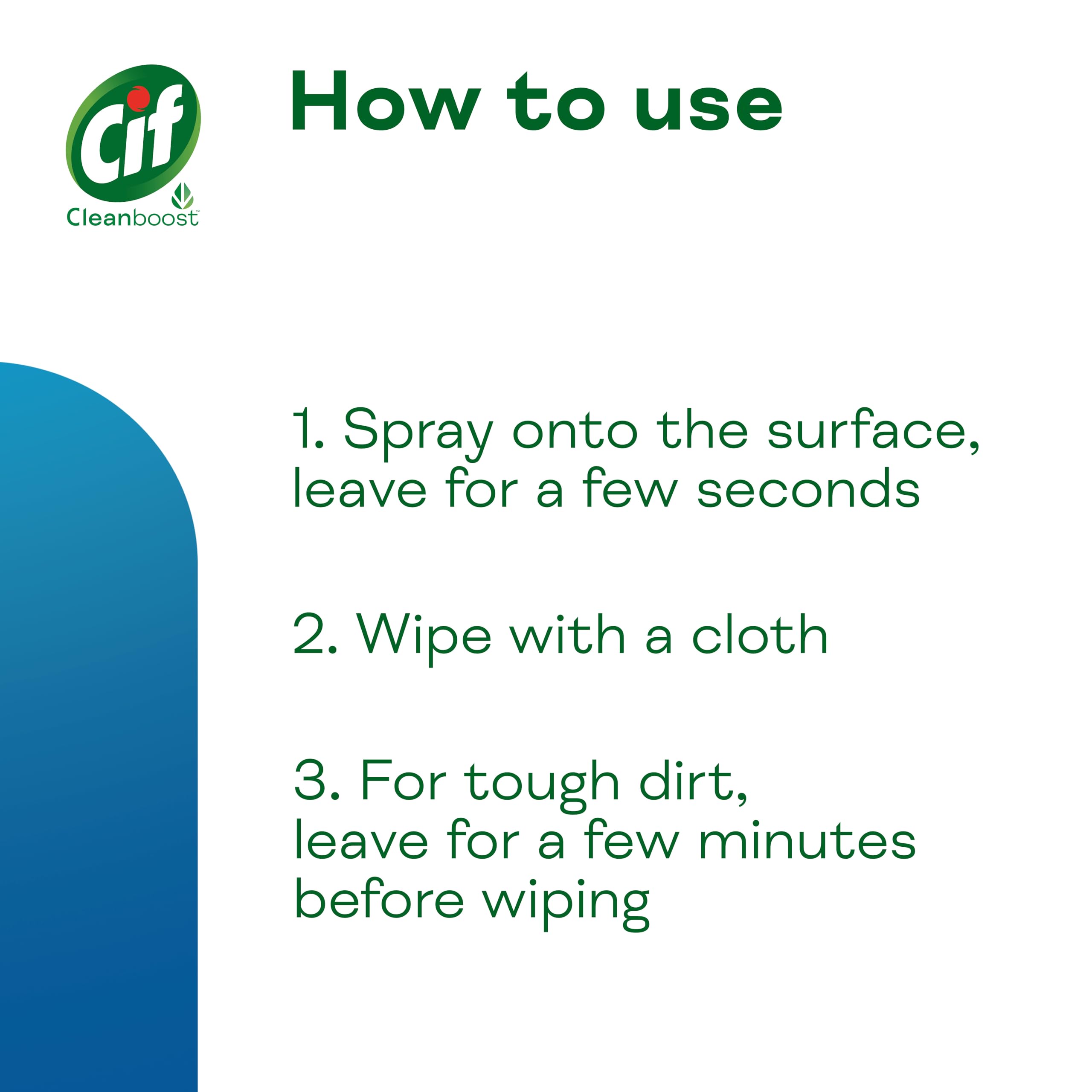 Cif
Cleanboost™

How to use

1. Spray onto the surface, leave for a few seconds

2. Wipe with a cloth

3. For tough dirt, leave for a few minutes before wiping