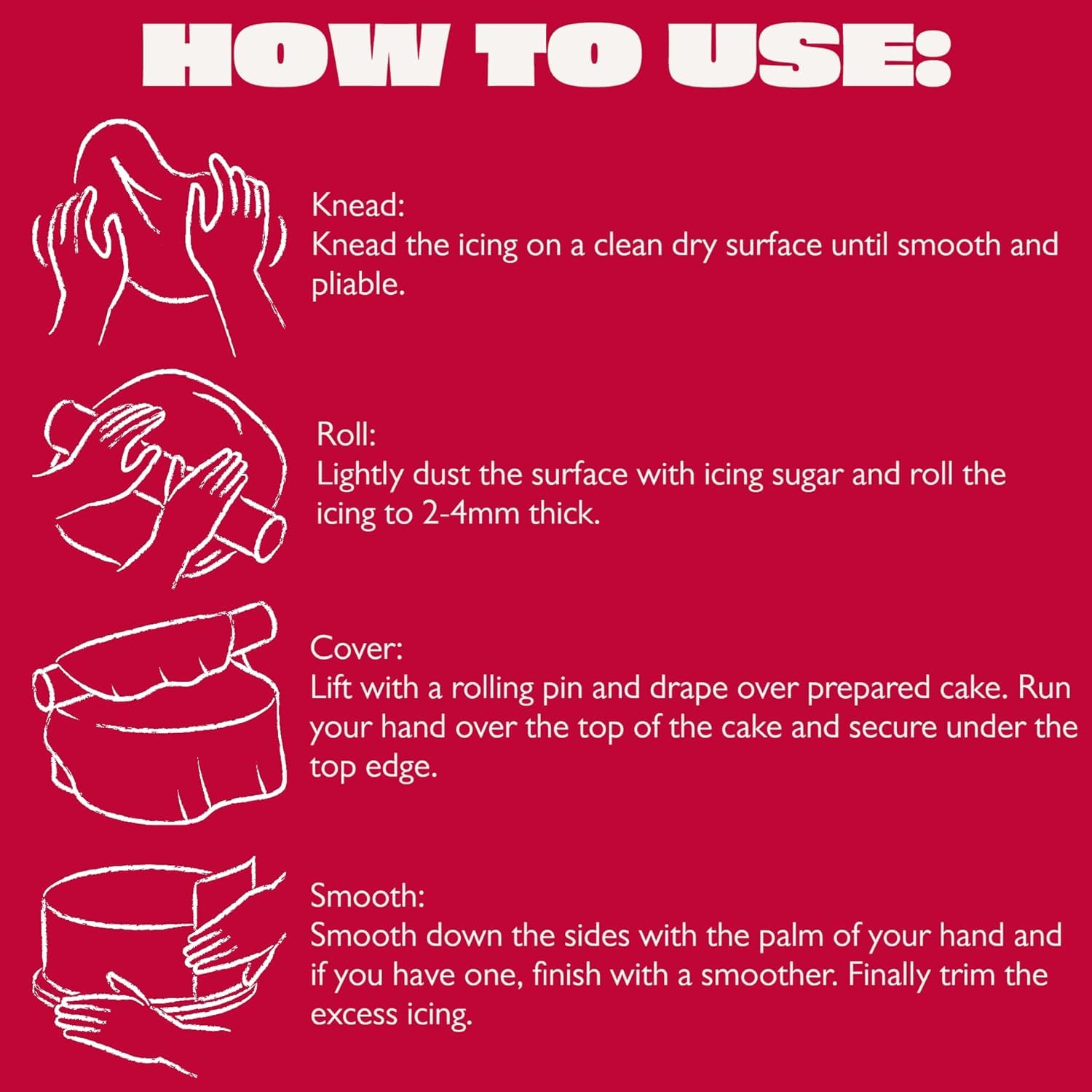 HOW TO USE:

Knead:
Knead the icing on a clean dry surface until smooth and pliable.

Roll:
Lightly dust the surface with icing sugar and roll the icing to 2-4mm thick.

Cover:
Lift with a rolling pin and drape over prepared cake. Run your hand over the top of the cake and secure under the top edge.

Smooth:
Smooth down the sides with the palm of your hand and if you have one, finish with a smoother. Finally trim the excess icing.