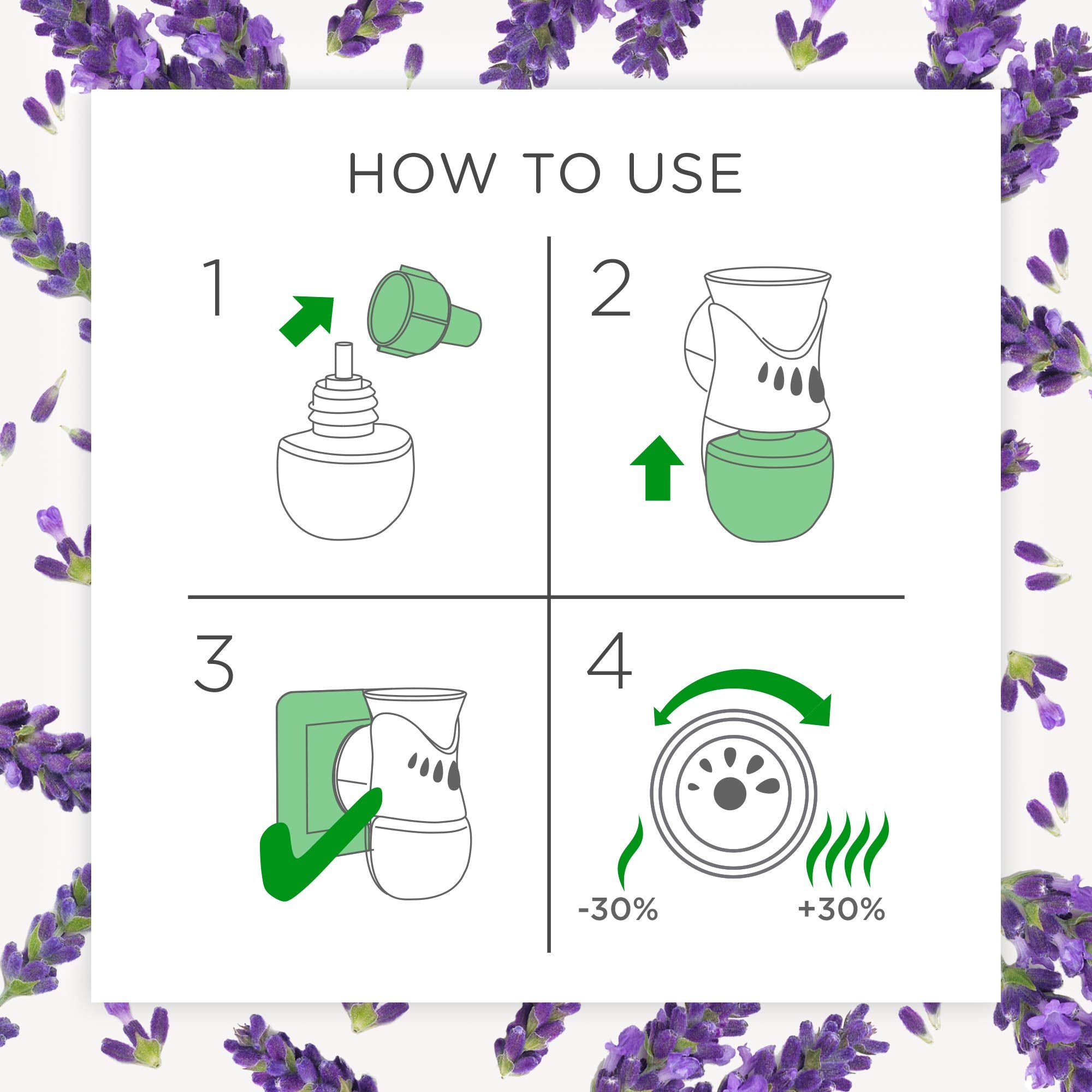 HOW TO USE

1

2

3

4

-30%

+30%