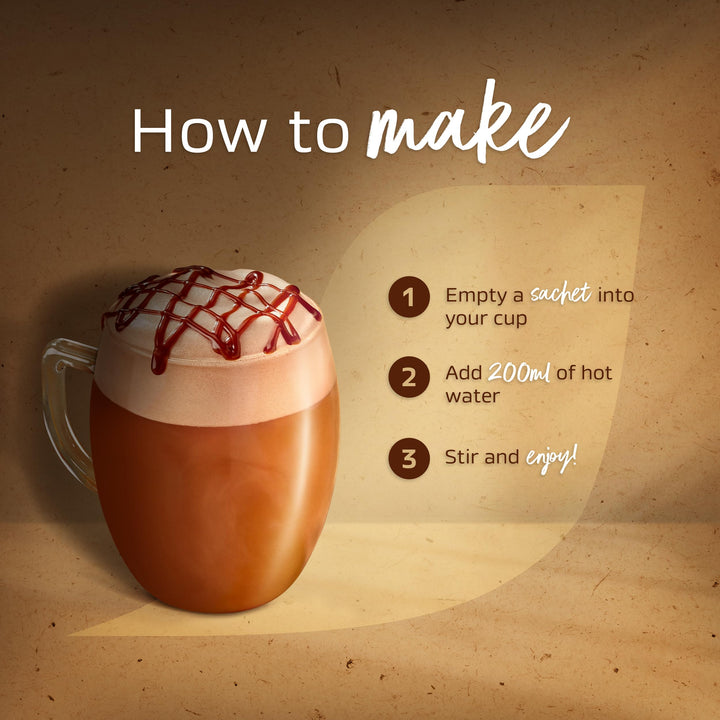 How to make

1 Empty a sachet into your cup

2 Add 200ml of hot water

3 Stir and enjoy!