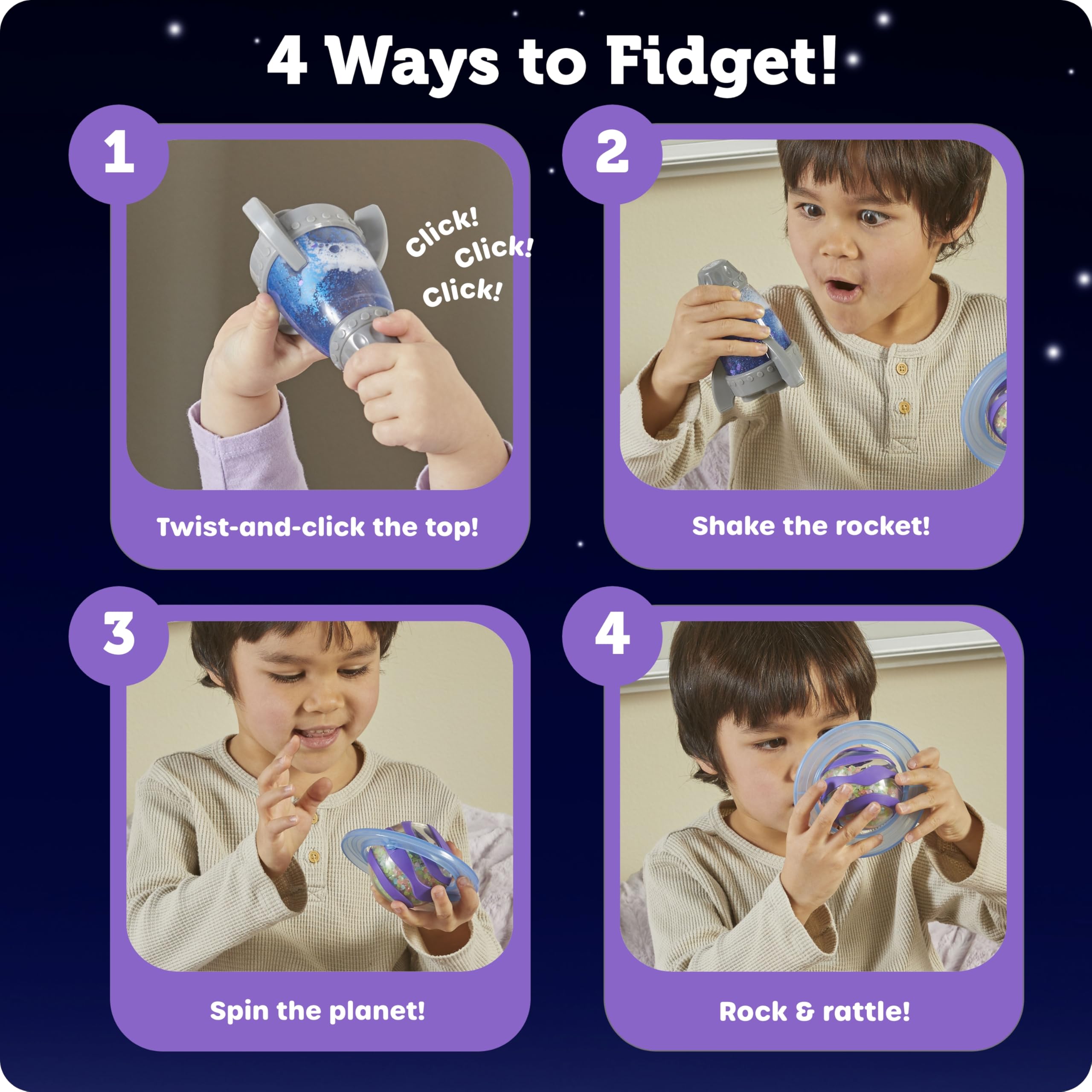 4 Ways to Fidget!

1

Click!
Click!
Click!

Twist-and-click the top!

2

Shake the rocket!

3

Spin the planet!

4

Rock & rattle!