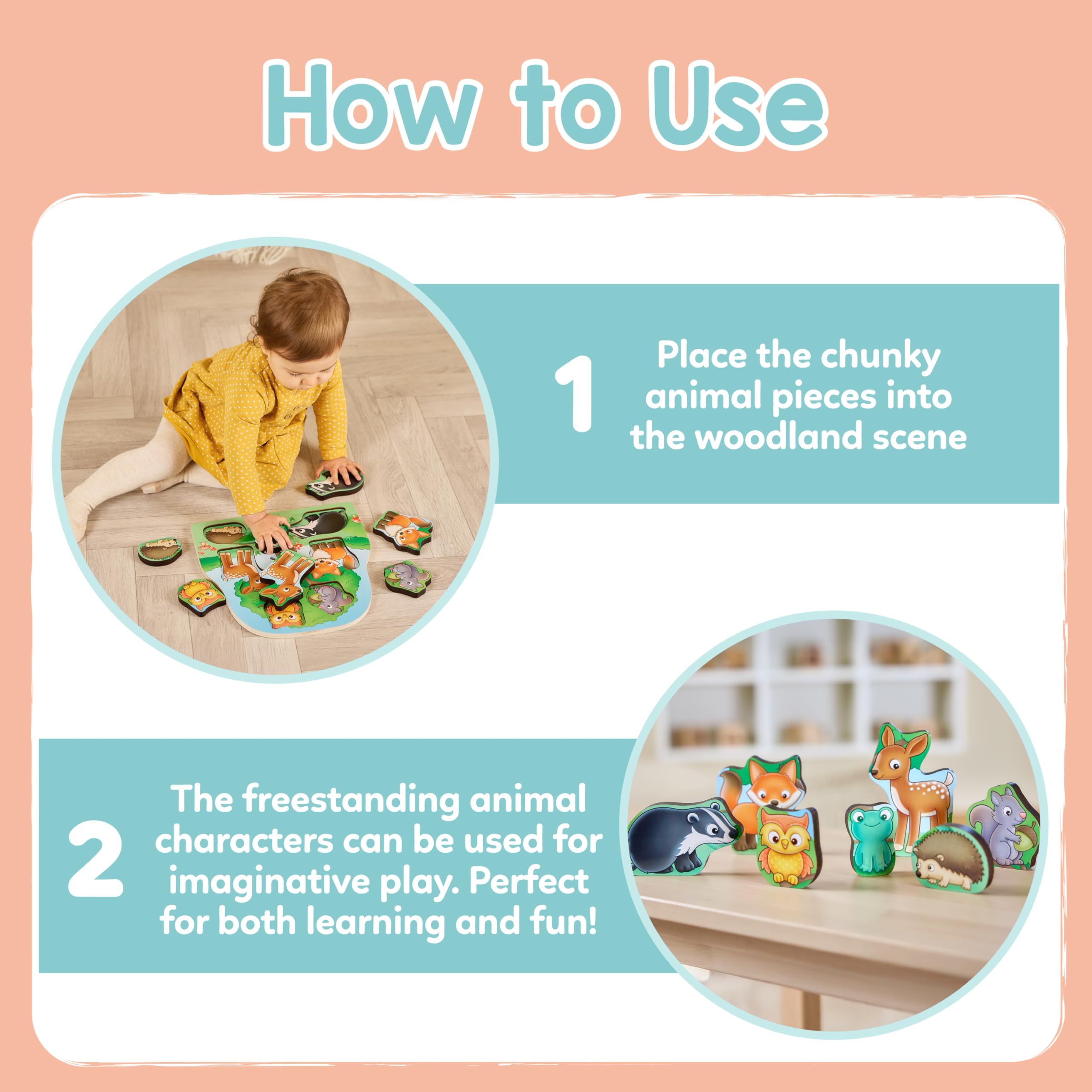 How to Use

1 Place the chunky animal pieces into the woodland scene

2 The freestanding animal characters can be used for imaginative play. Perfect for both learning and fun!