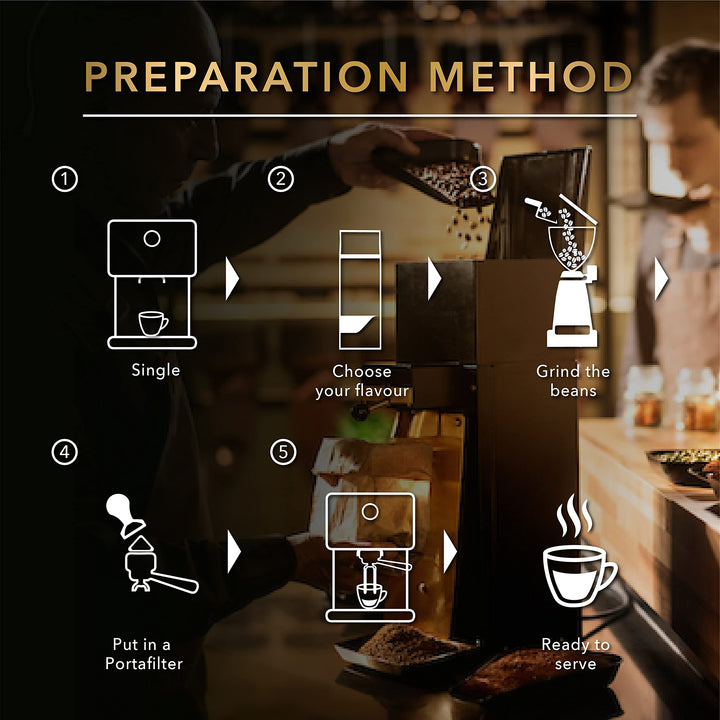 PREPARATION METHOD

1

Single

2

Choose your flavour

3

Grind the beans

4

Put in a Portafilter

5

Ready to serve